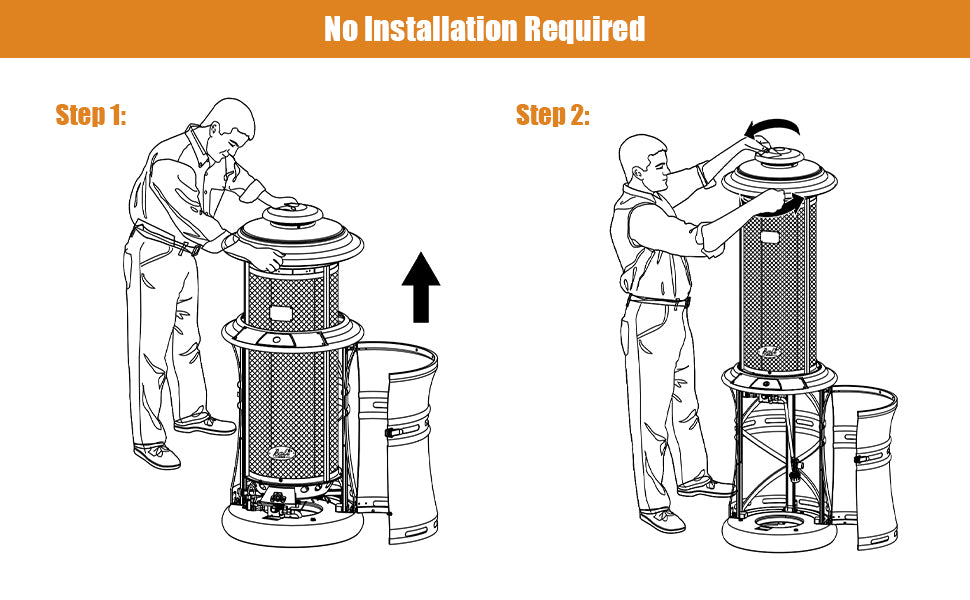 No Installation Required

Step 1:

Step 2: